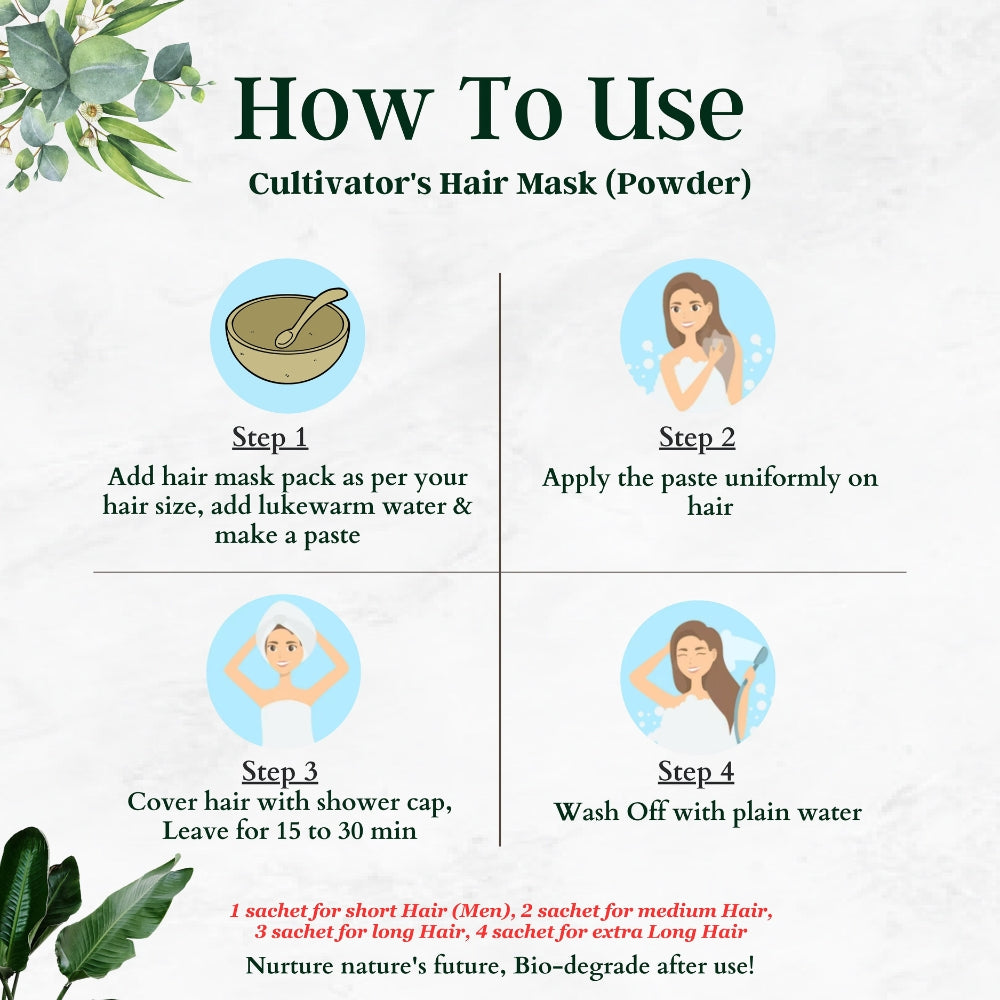 How To Use
Cultivator's Hair Mask (Powder)

Step 1
Add hair mask pack as per your hair size, add lukewarm water & make a paste

Step 2
Apply the paste uniformly on hair

Step 3
Cover hair with shower cap, Leave for 15 to 30 min

Step 4
Wash Off with plain water

1 sachet for short Hair (Men), 2 sachet for medium Hair, 3 sachet for long Hair, 4 sachet for extra Long Hair

Nurture nature's future, Bio-degrade after use!